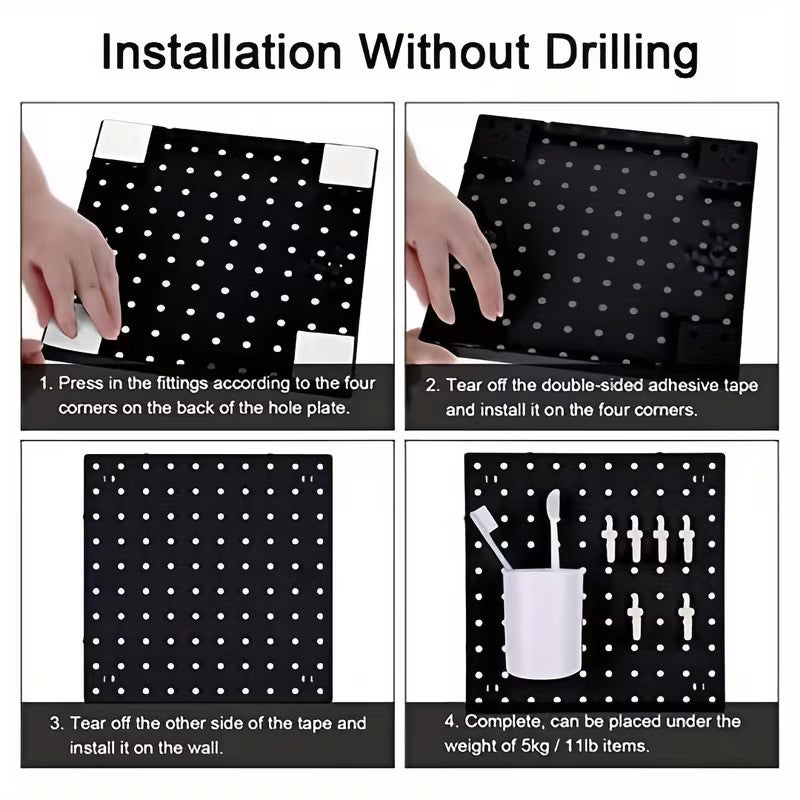 Installation Without Drilling

1. Press in the fittings according to the four corners on the back of the hole plate.

2. Tear off the double-sided adhesive tape and install it on the four corners.

3. Tear off the other side of the tape and install it on the wall.

4. Complete, can be placed under the weight of 5kg / 11lb items.